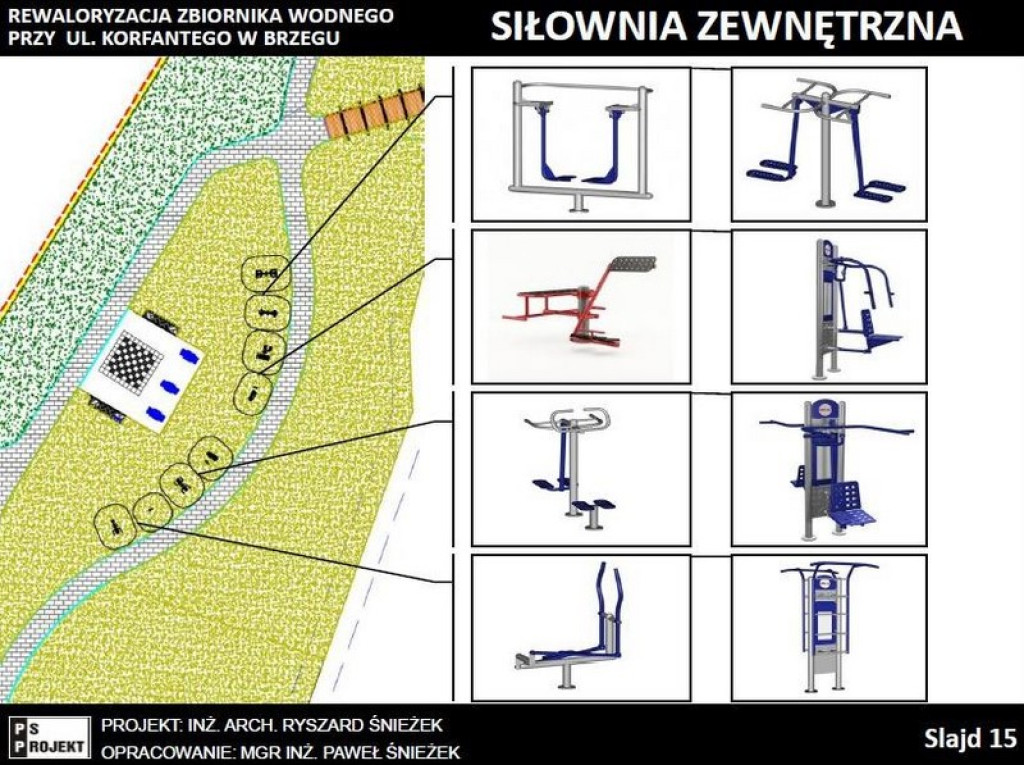 REWALORYZACJA ZBIORNIKA WODNEGO PRZY UL. KORFANTEGO W BRZEGU

SIŁOWNIA ZEWNĘTRZNA

PS PROJEKT

PROJEKT: INŻ. ARCH. RYSZARD ŚNIEŻEK

OPRACOWANIE: MGR INŻ. PAWEŁ ŚNIEŻEK

Slajd 15